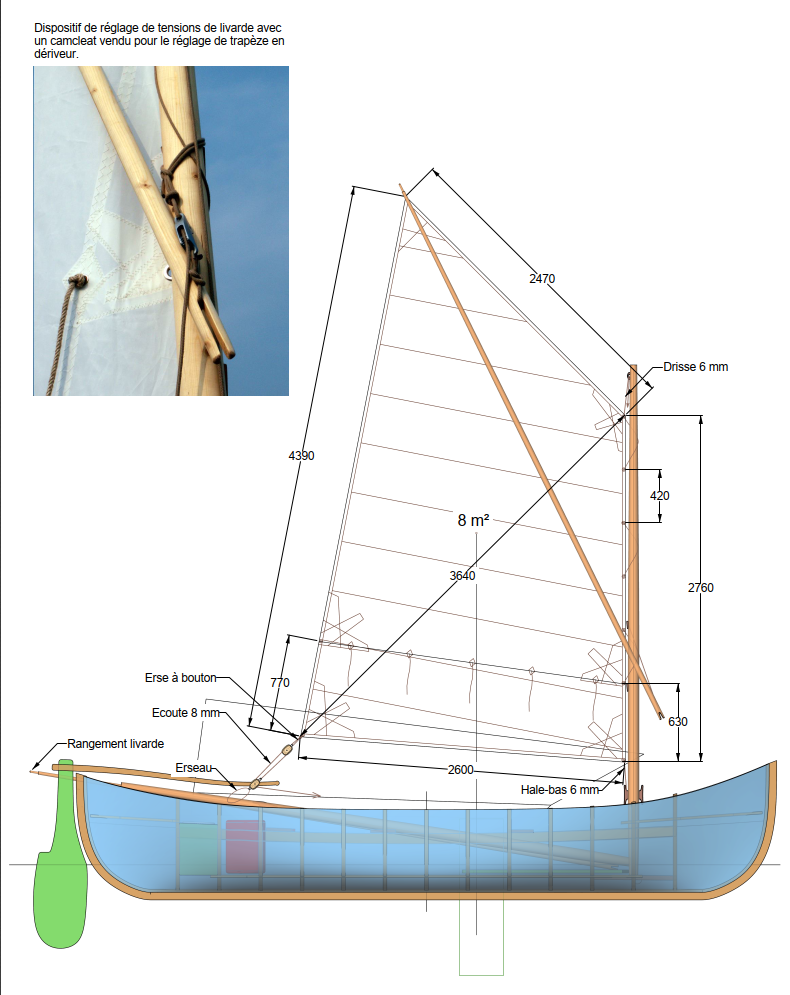 Dispositif de réglage de tensions de livarde avec un camcleat vendu pour le réglage de trapèze en dériveur.

2470

Drisse 6 mm

4390

420

8 m²

3640

2760

Erse à bouton

770

Ecoute 8 mm

630

Rangement livarde

Erseau

2600

Hale-bas 6 mm