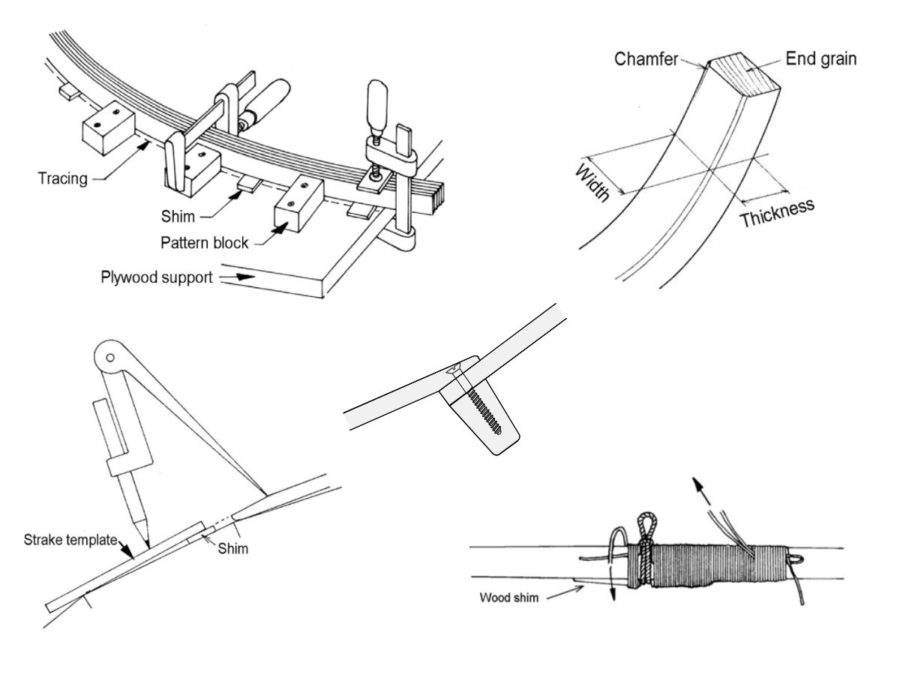 Tracing
Shim
Pattern block
Plywood support

Chamfer
End grain
Width
Thickness

Strake template
Shim

Wood shim